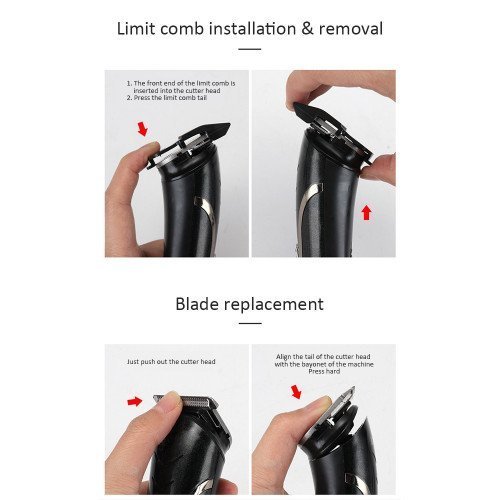 Limit comb installation & removal

1. The front end of the limit comb is inserted into the cutter head
2. Press the limit comb tail

Blade replacement

Just push out the cutter head

Align the tail of the cutter head with the bayonet of the machine
Press hard